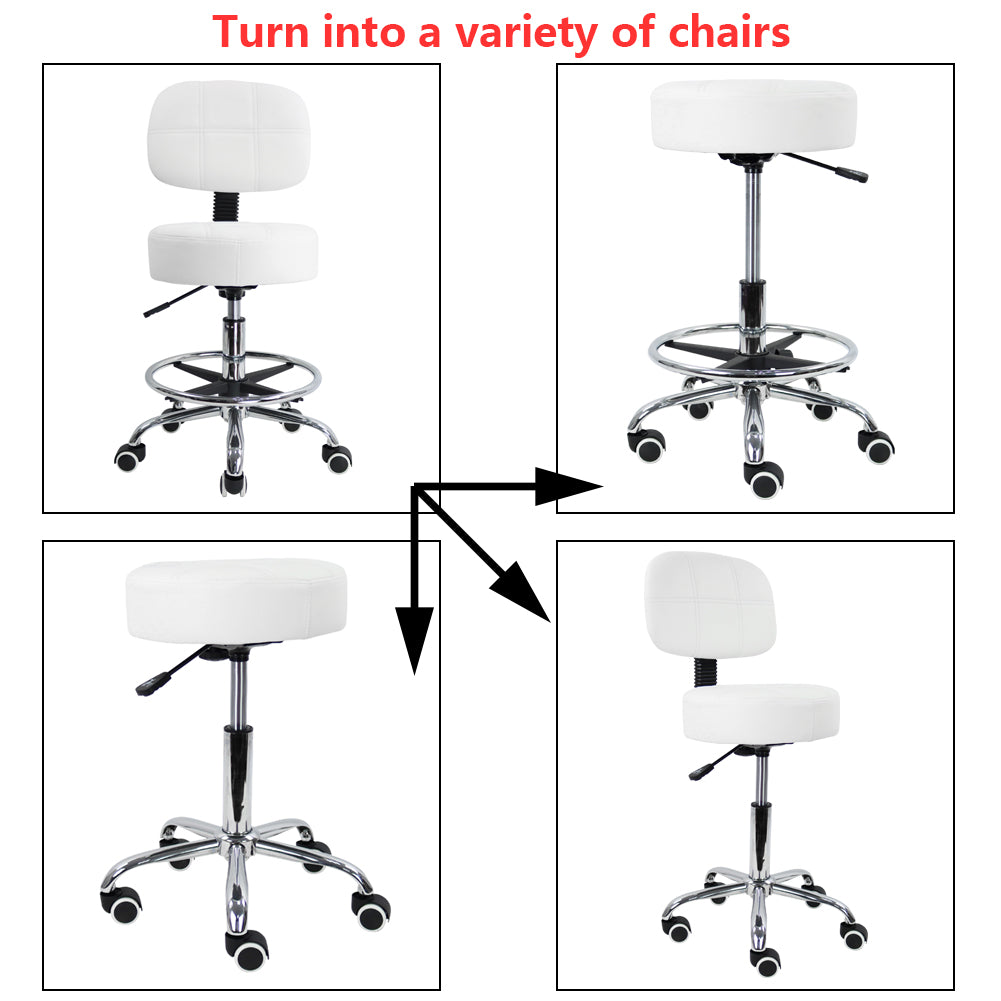 Turn into a variety of chairs